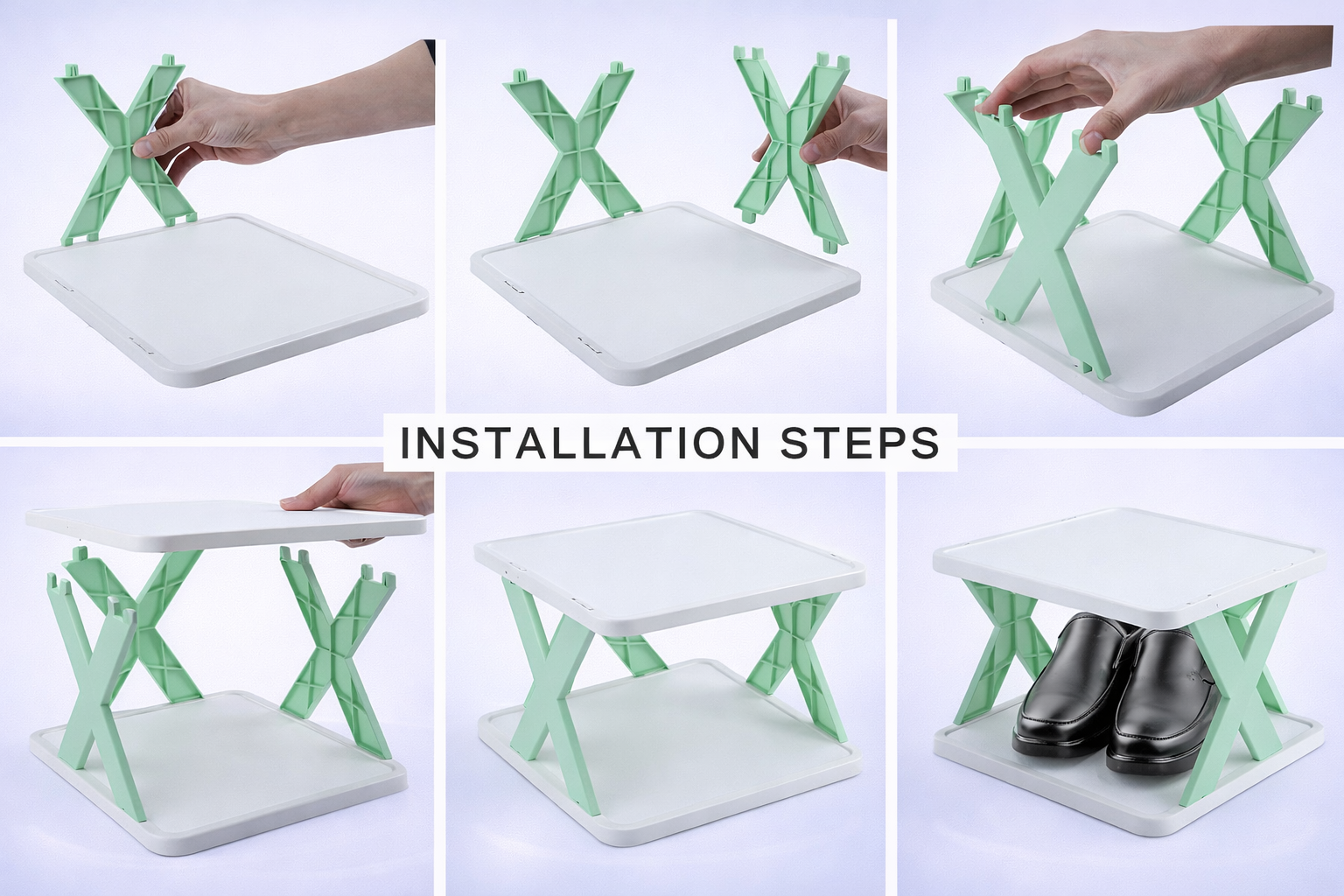 INSTALLATION STEPS