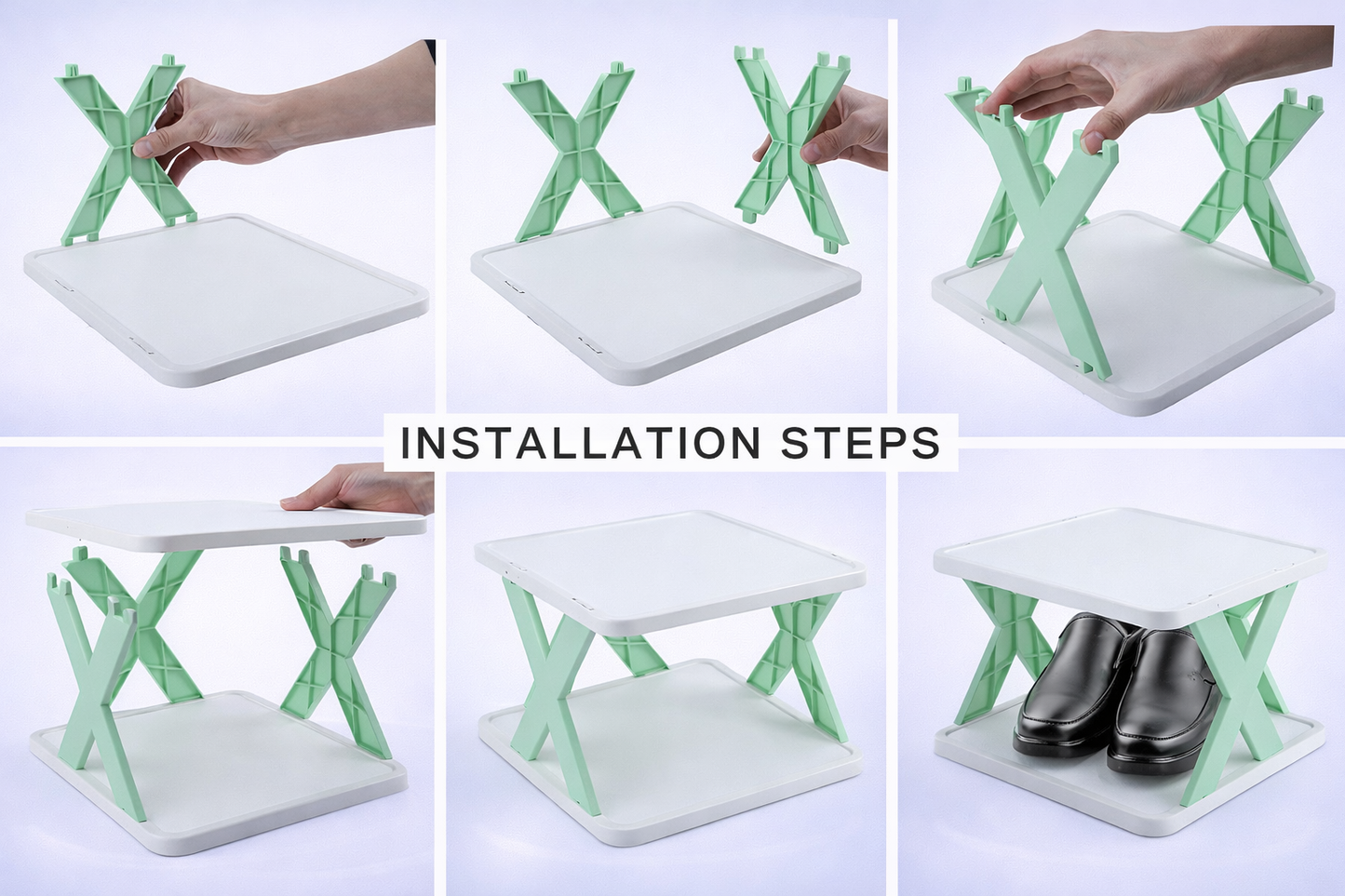 INSTALLATION STEPS